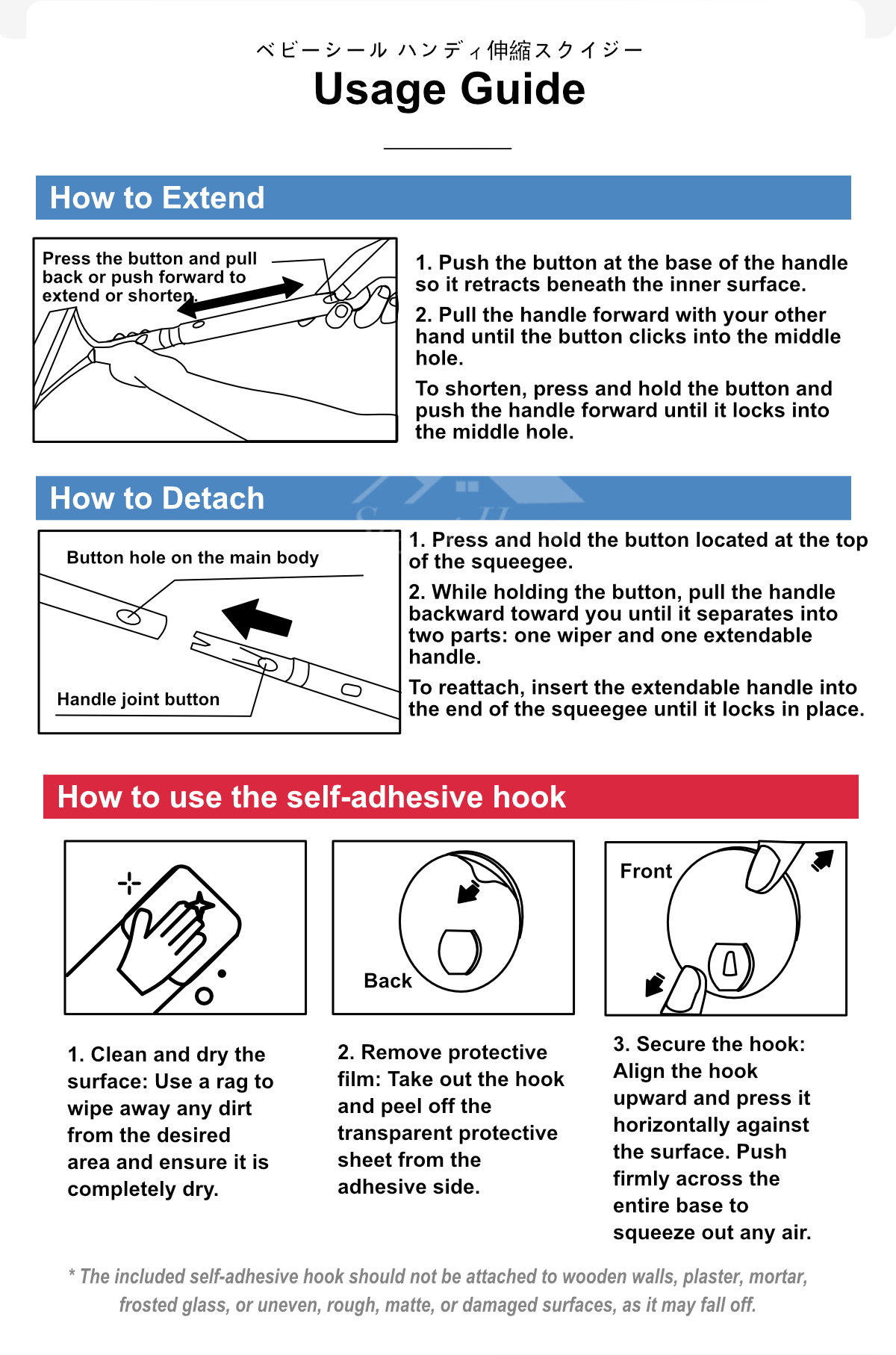 ベビーシール ハンディ伸縮スクイジー
Usage Guide

How to Extend

Press the button and pull back or push forward to extend or shorten.

1. Push the button at the base of the handle so it retracts beneath the inner surface.

2. Pull the handle forward with your other hand until the button clicks into the middle hole.

To shorten, press and hold the button and push the handle forward until it locks into the middle hole.

How to Detach

Button hole on the main body

Handle joint button

1. Press and hold the button located at the top of the squeegee.

2. While holding the button, pull the handle backward toward you until it separates into two parts: one wiper and one extendable handle.

To reattach, insert the extendable handle into the end of the squeegee until it locks in place.

How to use the self-adhesive hook

Back

Front

1. Clean and dry the surface: Use a rag to wipe away any dirt from the desired area and ensure it is completely dry.

2. Remove protective film: Take out the hook and peel off the transparent protective sheet from the adhesive side.

3. Secure the hook: Align the hook upward and press it horizontally against the surface. Push firmly across the entire base to squeeze out any air.

* The included self-adhesive hook should not be attached to wooden walls, plaster, mortar, frosted glass, or uneven, rough, matte, or damaged surfaces, as it may fall off.